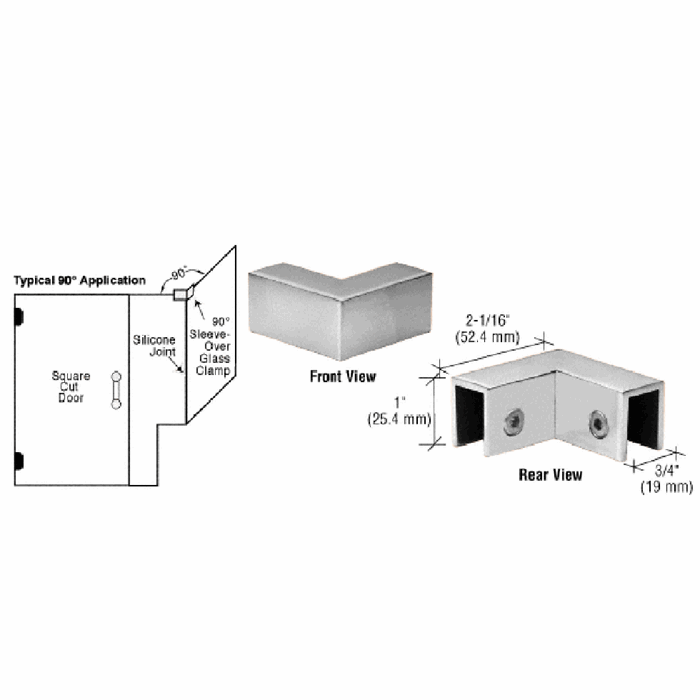 Typical 90° Application

90°

90° Sleeve-Over Glass Clamp

Silicone Joint

Square Cut Door

Front View

2-1/16" (52.4 mm)

1" (25.4 mm)

Rear View

3/4" (19 mm)